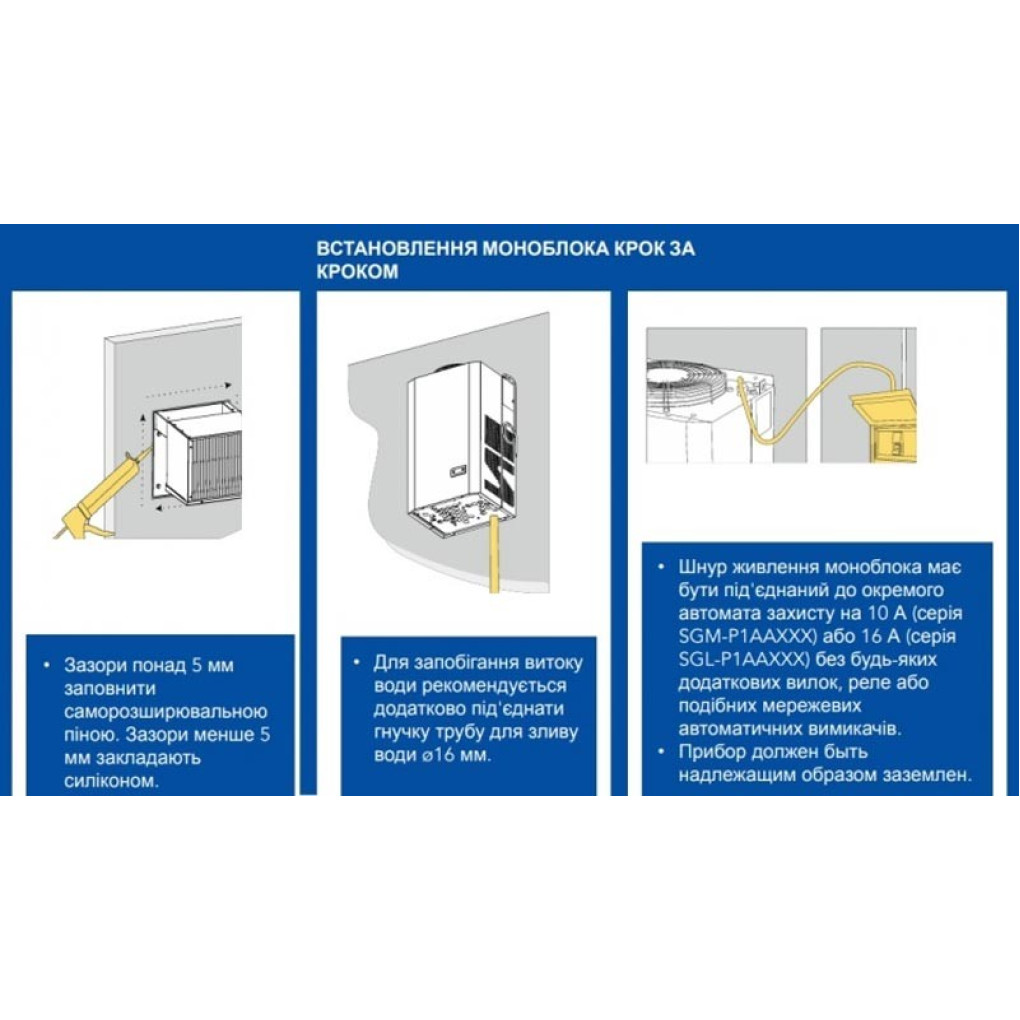 ВСТАНОВЛЕННЯ МОНОБЛОКА КРОК ЗА КРОКОМ

• Зазори понад 5 мм заповнити саморозширювальною піною. Зазори менше 5 мм закладають силіконом.

• Для запобігання витоку води рекомендується додатково під'єднати гнучку трубу для зливу води ⌀16 мм.

• Шнур живлення моноблока має бути під'єднаний до окремого автомата захисту на 10 А (серія SGM-P1AAXXX) або 16 А (серія SGL-P1AAXXX) без будь-яких додаткових вилок, реле або подібних мережевих автоматичних вимикачів.
• Прибор должен быть надлежащим образом заземлен.